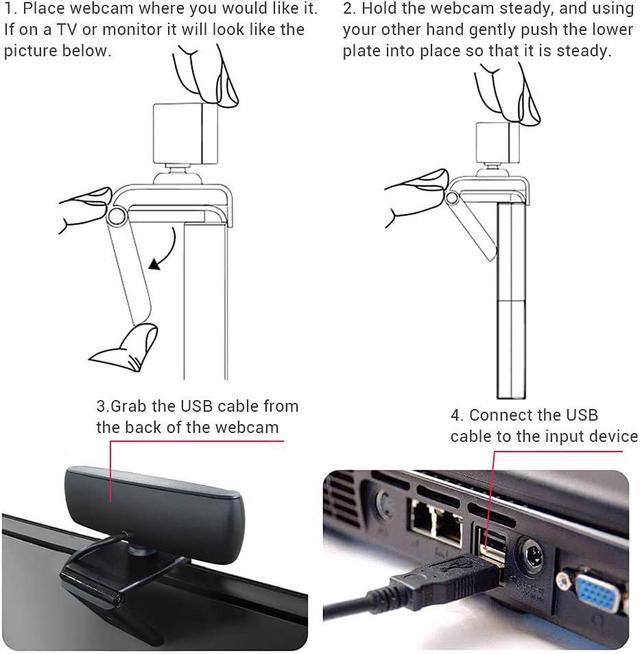 1. Place webcam where you would like it. If on a TV or monitor it will look like the picture below.

2. Hold the webcam steady, and using your other hand gently push the lower plate into place so that it is steady.

3.Grab the USB cable from the back of the webcam

4. Connect the USB cable to the input device