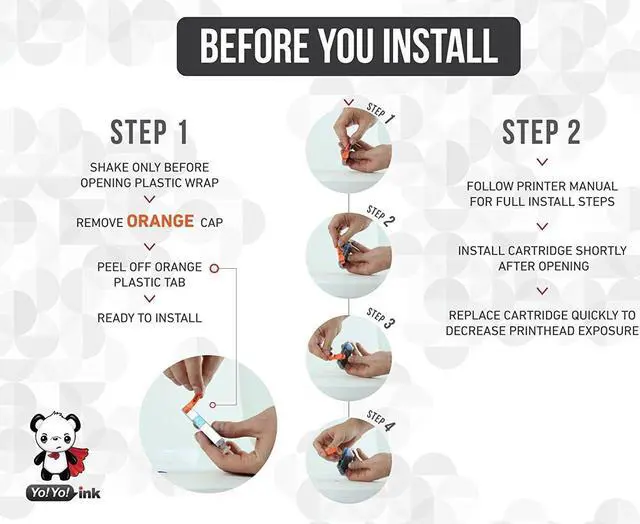 BEFORE YOU INSTALL

STEP 1

SHAKE ONLY BEFORE OPENING PLASTIC WRAP

REMOVE ORANGE CAP

PEEL OFF ORANGE PLASTIC TAB

READY TO INSTALL

STEP 1

STEP 2

STEP 3

STEP 4

STEP 2

FOLLOW PRINTER MANUAL FOR FULL INSTALL STEPS

INSTALL CARTRIDGE SHORTLY AFTER OPENING

REPLACE CARTRIDGE QUICKLY TO DECREASE PRINTHEAD EXPOSURE

Yo! Yo! ink