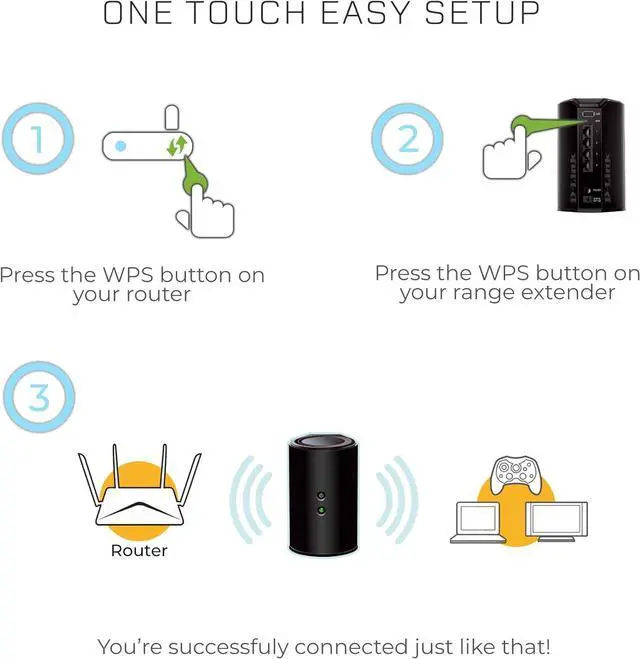 ONE TOUCH EASY SETUP

1

Press the WPS button on your router

2

Press the WPS button on your range extender

3

Router

You're successfuly connected just like that!