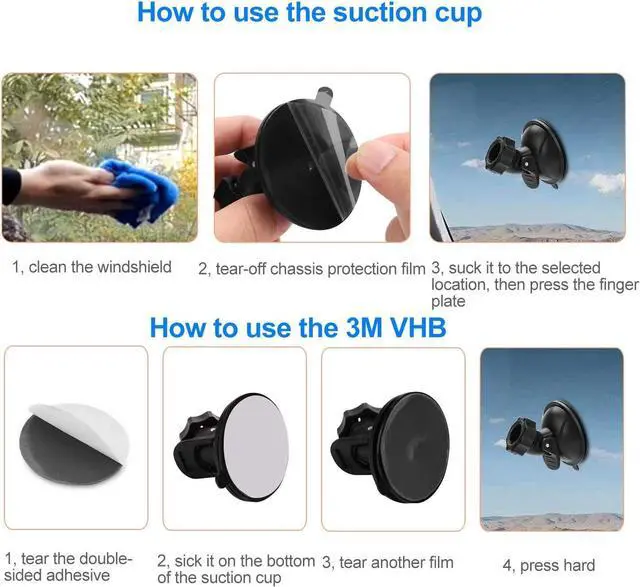 How to use the suction cup

1, clean the windshield

2, tear-off chassis protection film

3, suck it to the selected location, then press the finger plate

How to use the 3M VHB

1, tear the double-sided adhesive

2, sick it on the bottom of the suction cup

3, tear another film

4, press hard