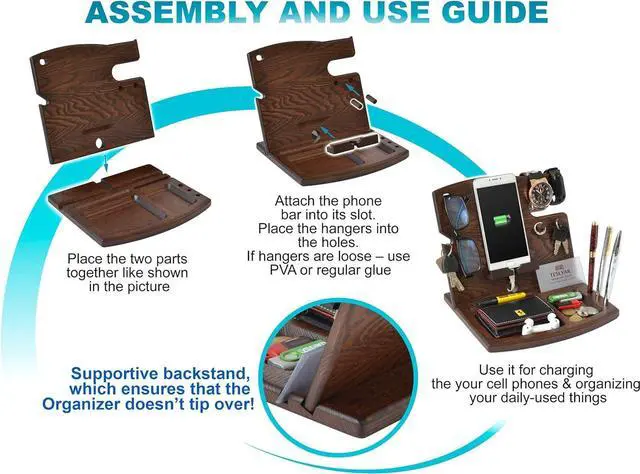 ASSEMBLY AND USE GUIDE

Place the two parts together like shown in the picture

Attach the phone bar into its slot. Place the hangers into the holes. If hangers are loose – use PVA or regular glue

TESLYAR

Use it for charging the your cell phones & organizing your daily-used things

Supportive backstand, which ensures that the Organizer doesn't tip over!