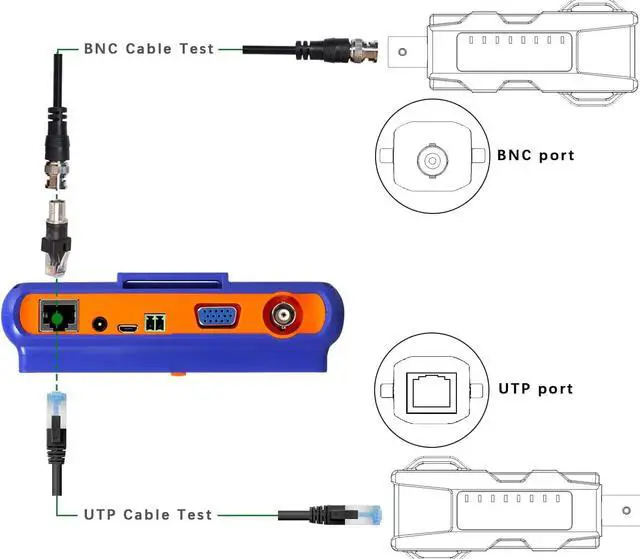 BNC Cable Test

BNC port

UTP port

UTP Cable Test