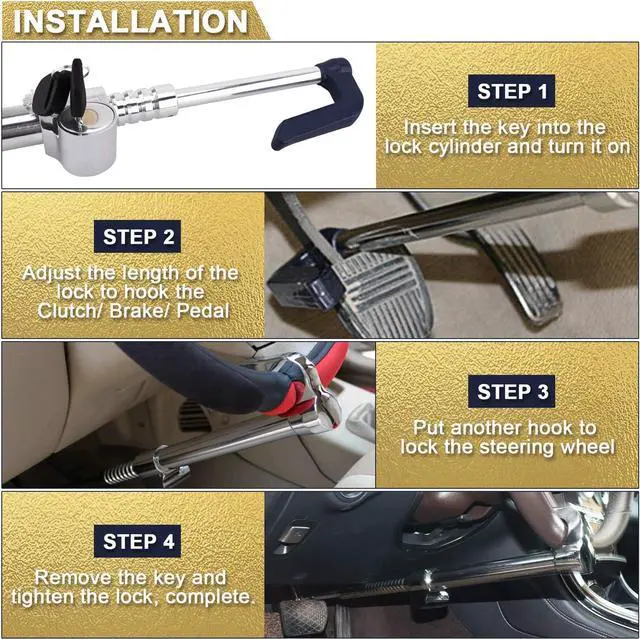 INSTALLATION

STEP 1

Insert the key into the lock cylinder and turn it on

STEP 2

Adjust the length of the lock to hook the Clutch/ Brake/ Pedal

STEP 3

Put another hook to lock the steering wheel

STEP 4

Remove the key and tighten the lock, complete.