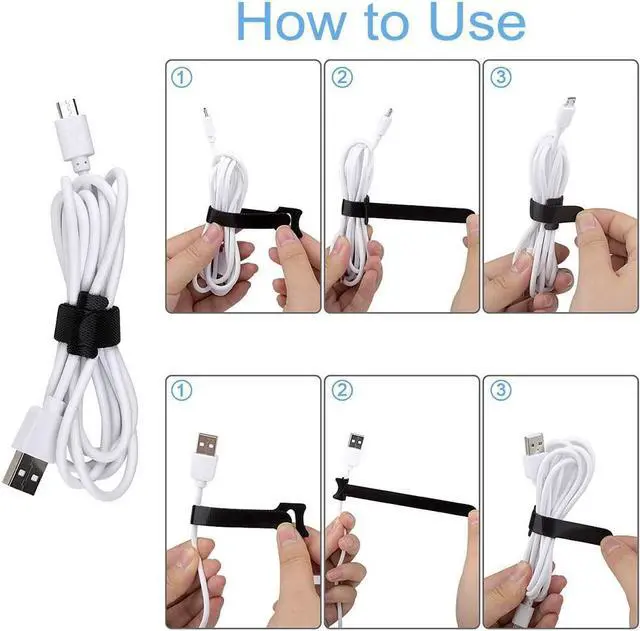 How to Use

①

②

③

①

②

③