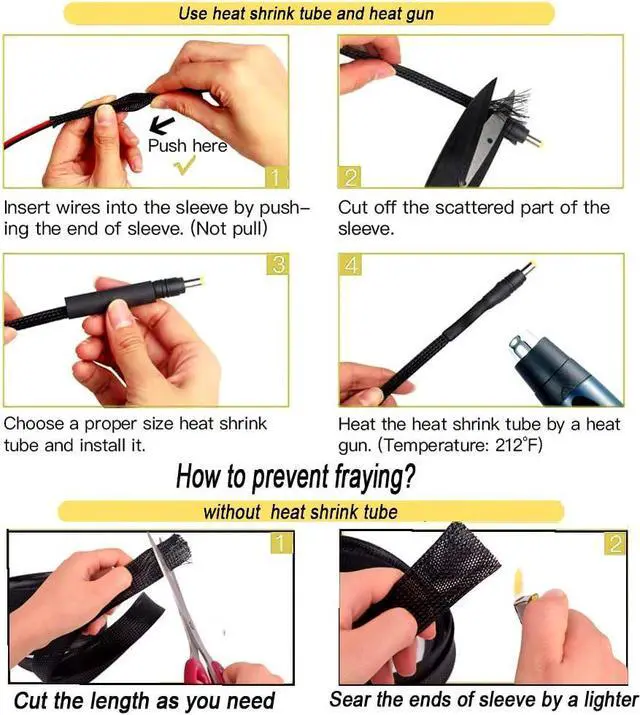 Use heat shrink tube and heat gun

Push here

1

2

Insert wires into the sleeve by pushing the end of sleeve. (Not pull)

Cut off the scattered part of the sleeve.

3

4

Choose a proper size heat shrink tube and install it.

Heat the heat shrink tube by a heat gun. (Temperature: 212°F)

How to prevent fraying?

without heat shrink tube

1

2

Cut the length as you need

Sear the ends of sleeve by a lighter