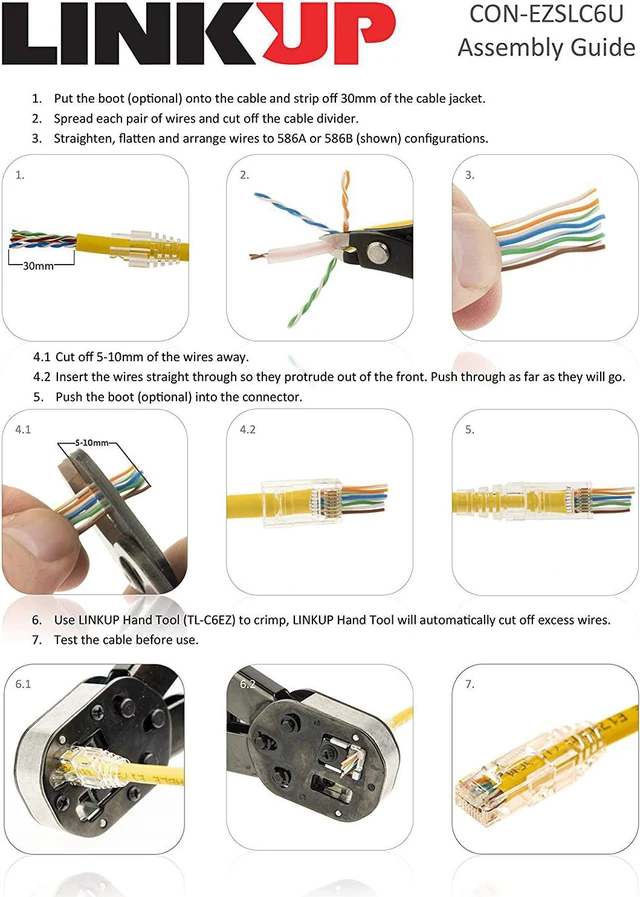 LINKUP

CON-EZSLC6U
Assembly Guide

1. Put the boot (optional) onto the cable and strip off 30mm of the cable jacket.
2. Spread each pair of wires and cut off the cable divider.
3. Straighten, flatten and arrange wires to 586A or 586B (shown) configurations.

1.

30mm

2.

3.

4.1 Cut off 5-10mm of the wires away.
4.2 Insert the wires straight through so they protrude out of the front. Push through as far as they will go.
5. Push the boot (optional) into the connector.

4.1

5-10mm

4.2

5.

6. Use LINKUP Hand Tool (TL-C6EZ) to crimp, LINKUP Hand Tool will automatically cut off excess wires.
7. Test the cable before use.

6.1

6.2

7.