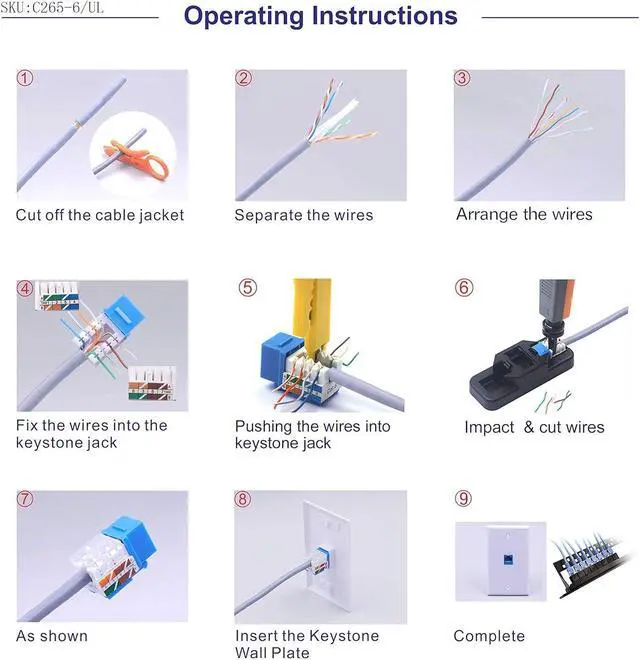 SKU:C265-6/UL

Operating Instructions

①

Cut off the cable jacket

②

Separate the wires

③

Arrange the wires

④

Fix the wires into the keystone jack

⑤

Pushing the wires into keystone jack

⑥

Impact & cut wires

⑦

As shown

⑧

Insert the Keystone Wall Plate

⑨

Complete