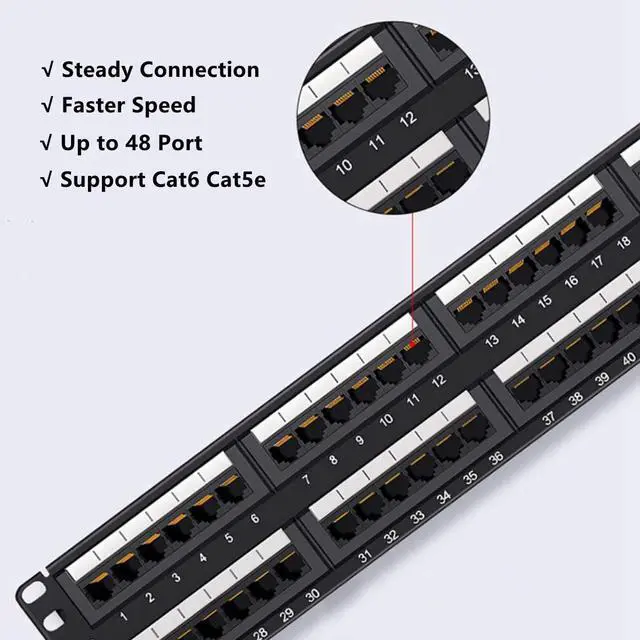 √ Steady Connection
√ Faster Speed
√ Up to 48 Port
√ Support Cat6 Cat5e

10 11 12 13

1 2 3 4 5 6 7 8 9 10 11 12 13 14 15 16 17 18

28 29 30 31 32 33 34 35 36 37 38 39 40