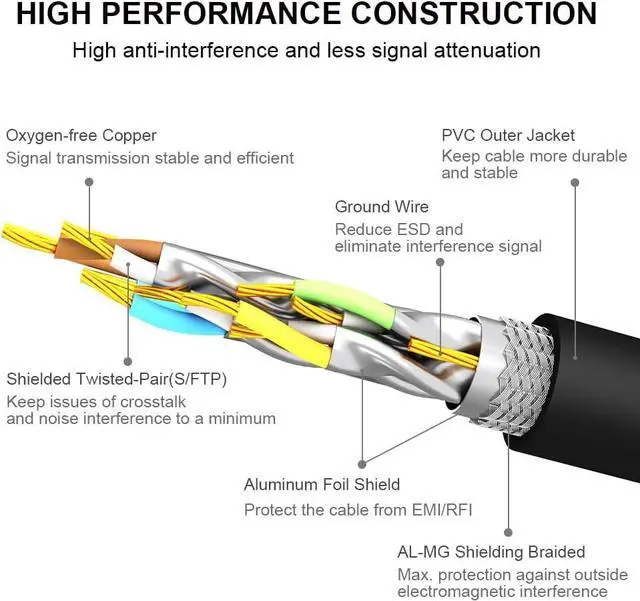 HIGH PERFORMANCE CONSTRUCTION

High anti-interference and less signal attenuation

Oxygen-free Copper
Signal transmission stable and efficient

PVC Outer Jacket
Keep cable more durable and stable

Ground Wire
Reduce ESD and eliminate interference signal

Shielded Twisted-Pair(S/FTP)
Keep issues of crosstalk and noise interference to a minimum

Aluminum Foil Shield
Protect the cable from EMI/RFI

AL-MG Shielding Braided
Max. protection against outside electromagnetic interference