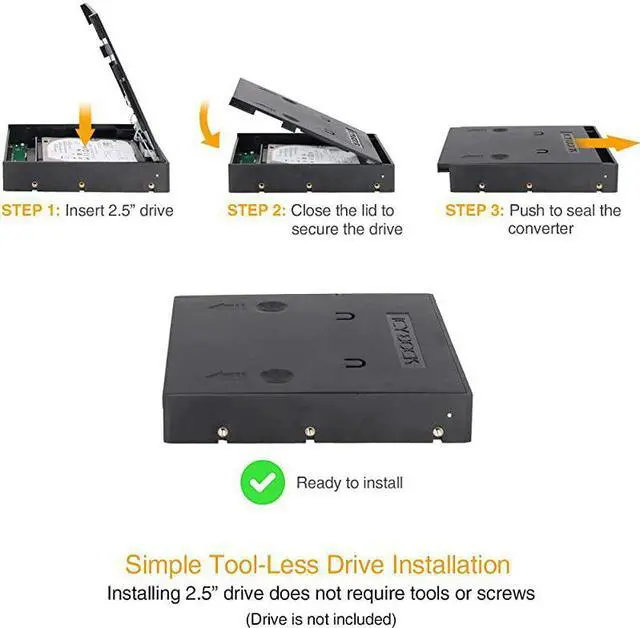 STEP 1: Insert 2.5” drive

STEP 2: Close the lid to secure the drive

STEP 3: Push to seal the converter

ICY DOCK

Ready to install

Simple Tool-Less Drive Installation

Installing 2.5” drive does not require tools or screws

(Drive is not included)