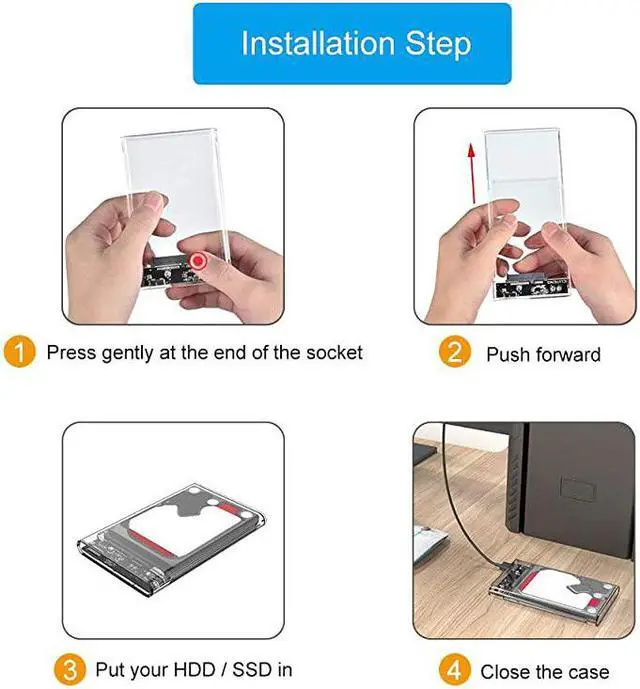 Installation Step

1 Press gently at the end of the socket

2 Push forward

3 Put your HDD / SSD in

4 Close the case