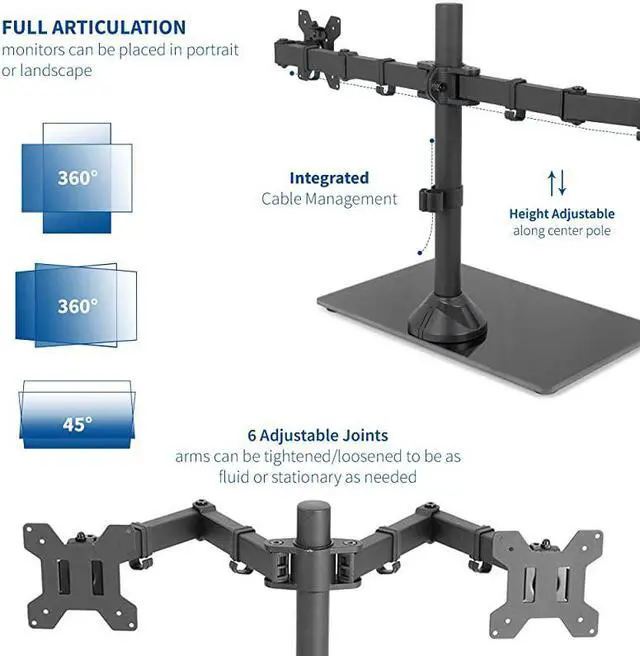 FULL ARTICULATION
monitors can be placed in portrait or landscape

360°

360°

45°

Integrated
Cable Management

Height Adjustable
along center pole

6 Adjustable Joints
arms can be tightened/loosened to be as fluid or stationary as needed