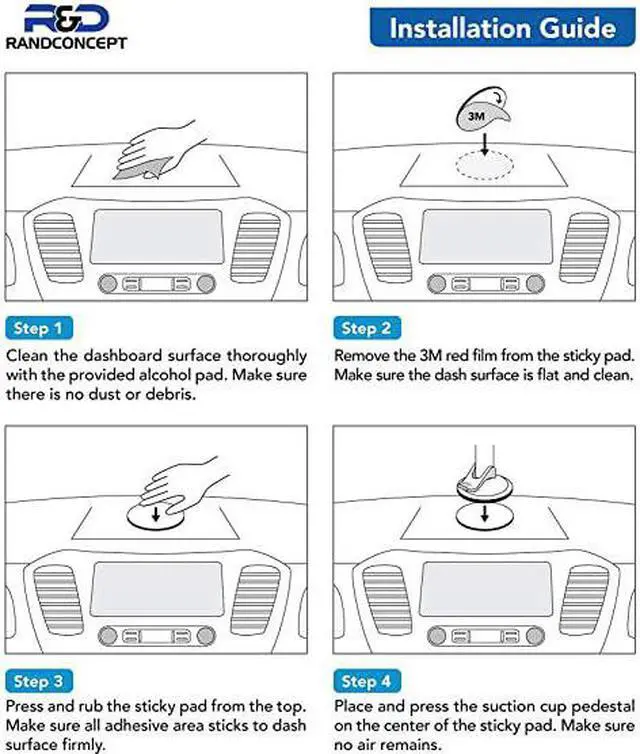 R&D
RANDCONCEPT

Installation Guide

Step 1
Clean the dashboard surface thoroughly with the provided alcohol pad. Make sure there is no dust or debris.

3M

Step 2
Remove the 3M red film from the sticky pad. Make sure the dash surface is flat and clean.

Step 3
Press and rub the sticky pad from the top. Make sure all adhesive area sticks to dash surface firmly.

Step 4
Place and press the suction cup pedestal on the center of the sticky pad. Make sure no air remains.