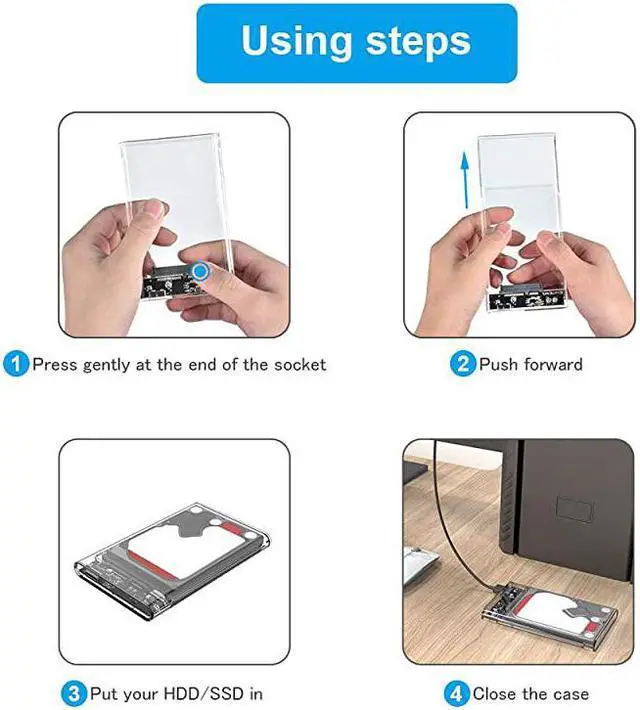 Using steps

1 Press gently at the end of the socket

2 Push forward

3 Put your HDD/SSD in

4 Close the case