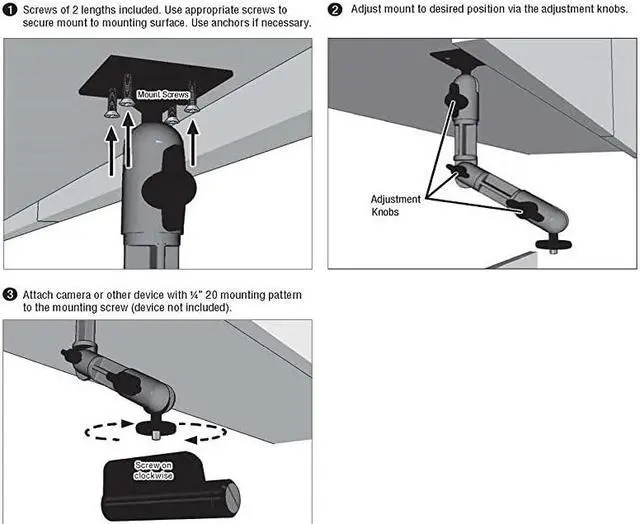 1 Screws of 2 lengths included. Use appropriate screws to secure mount to mounting surface. Use anchors if necessary.

Mount Screws

2 Adjust mount to desired position via the adjustment knobs.

Adjustment Knobs

3 Attach camera or other device with ¼" 20 mounting pattern to the mounting screw (device not included).

Screw on clockwise