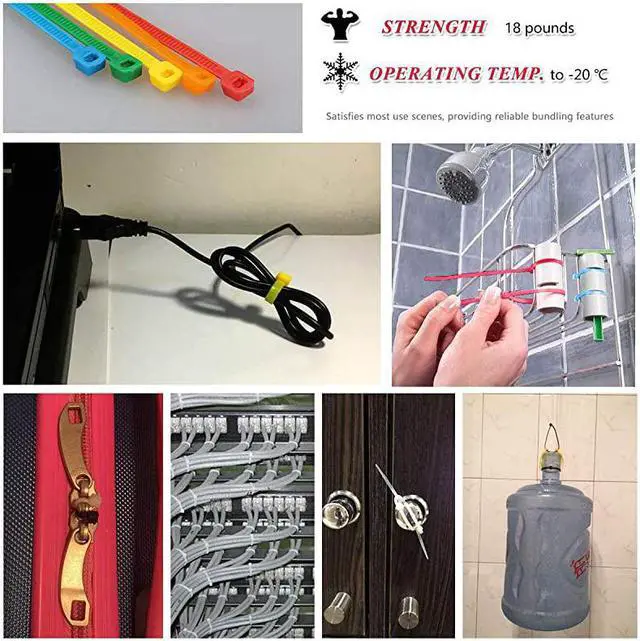 STRENGTH 18 pounds

OPERATING TEMP. to -20 ℃

Satisfies most use scenes, providing reliable bundling features