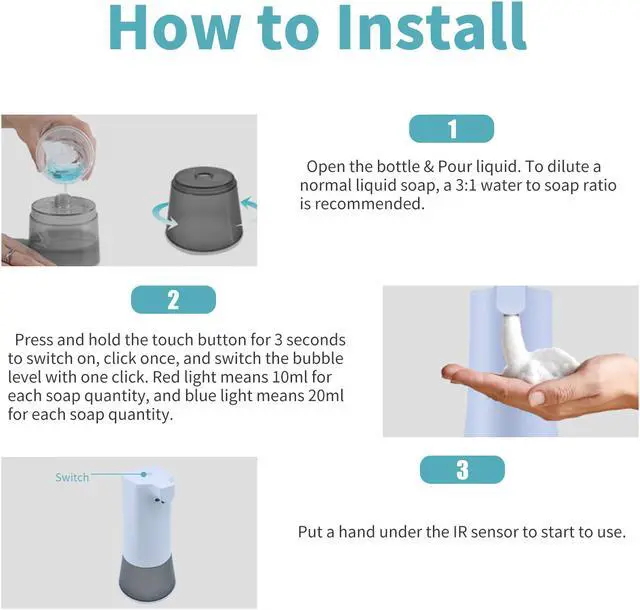 How to Install

1

Open the bottle & Pour liquid. To dilute a normal liquid soap, a 3:1 water to soap ratio is recommended.

2

Press and hold the touch button for 3 seconds to switch on, click once, and switch the bubble level with one click. Red light means 10ml for each soap quantity, and blue light means 20ml for each soap quantity.

Switch

3

Put a hand under the IR sensor to start to use.