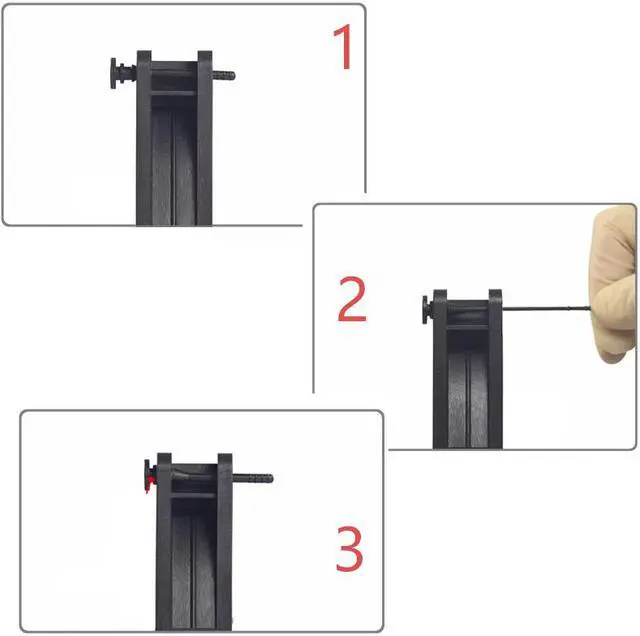 1

2

3