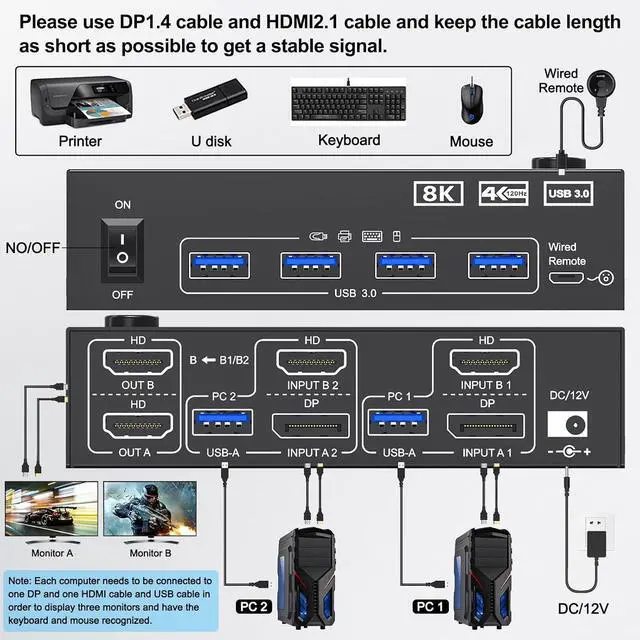 Please use DP1.4 cable and HDMI2.1 cable and keep the cable length as short as possible to get a stable signal.

Printer
U disk
Keyboard
Mouse

Wired Remote

8K
4K 120Hz
USB 3.0

ON
NO/OFF
OFF

USB 3.0

Wired Remote

HD
OUT B
HD
OUT A

B ← B1/B2

HD
INPUT B 2
PC 2
DP
USB-A
INPUT A 2

HD
INPUT B 1
PC 1
DP
USB-A
INPUT A 1

DC/12V

Monitor A
Monitor B

Note: Each computer needs to be connected to one DP and one HDMI cable and USB cable in order to display three monitors and have the keyboard and mouse recognized.

PC 2
PC 1
DC/12V