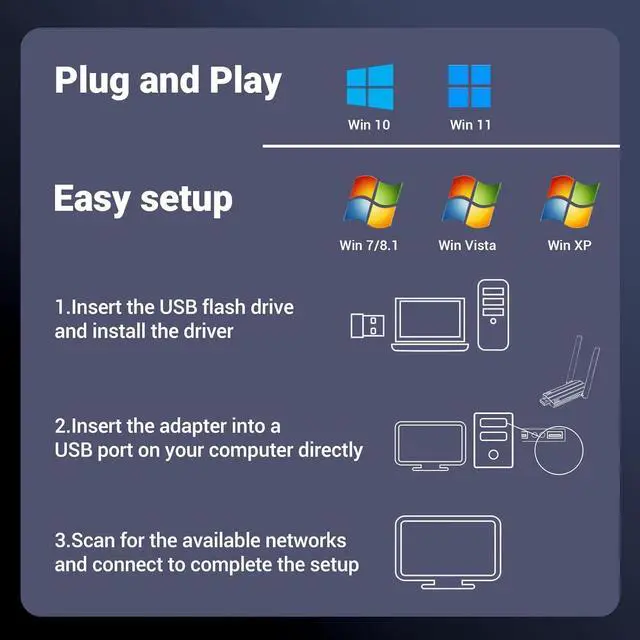 Plug and Play

Win 10

Win 11

Easy setup

Win 7/8.1

Win Vista

Win XP

1.Insert the USB flash drive and install the driver

2.Insert the adapter into a USB port on your computer directly

3.Scan for the available networks and connect to complete the setup