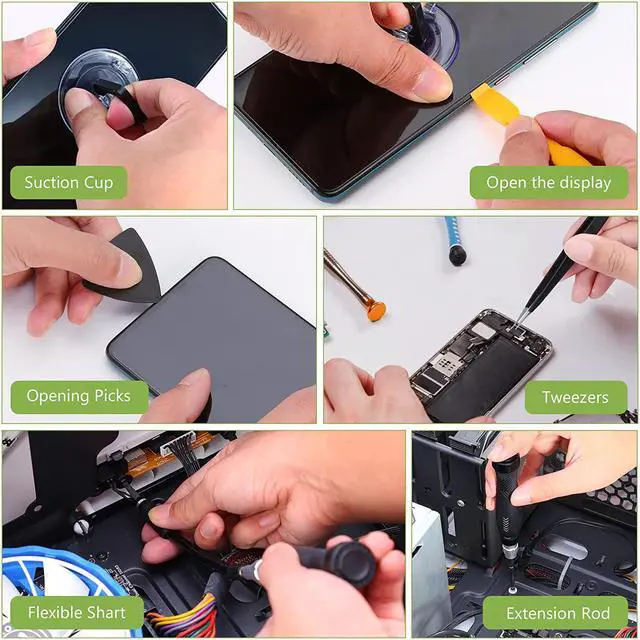 Suction Cup

Open the display

Opening Picks

Tweezers

Flexible Shart

Extension Rod