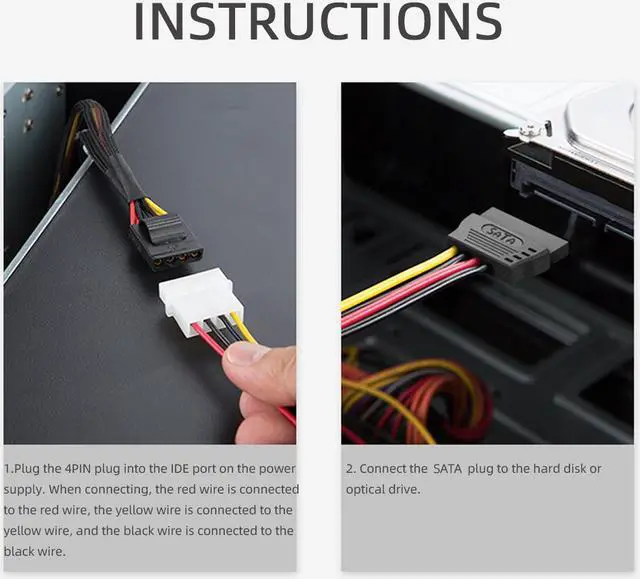 INSTRUCTIONS

SATA

1.Plug the 4PIN plug into the IDE port on the power supply. When connecting, the red wire is connected to the red wire, the yellow wire is connected to the yellow wire, and the black wire is connected to the black wire.

2. Connect the SATA plug to the hard disk or optical drive.