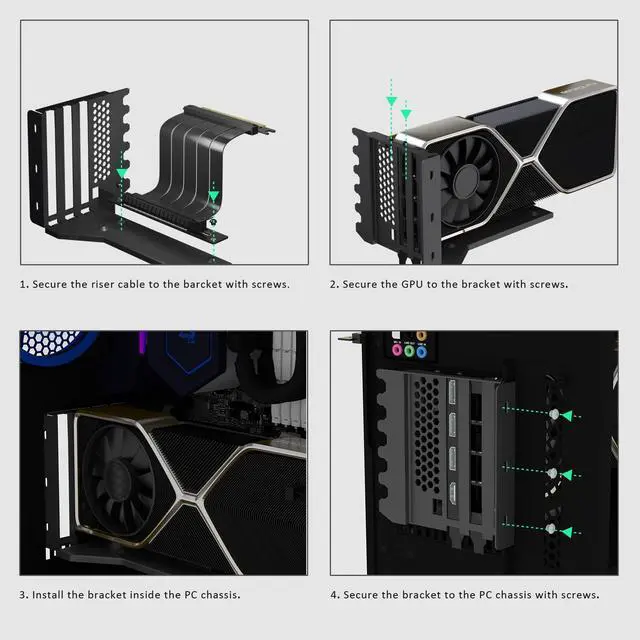 1. Secure the riser cable to the barcket with screws.

2. Secure the GPU to the bracket with screws.

3. Install the bracket inside the PC chassis.

4. Secure the bracket to the PC chassis with screws.