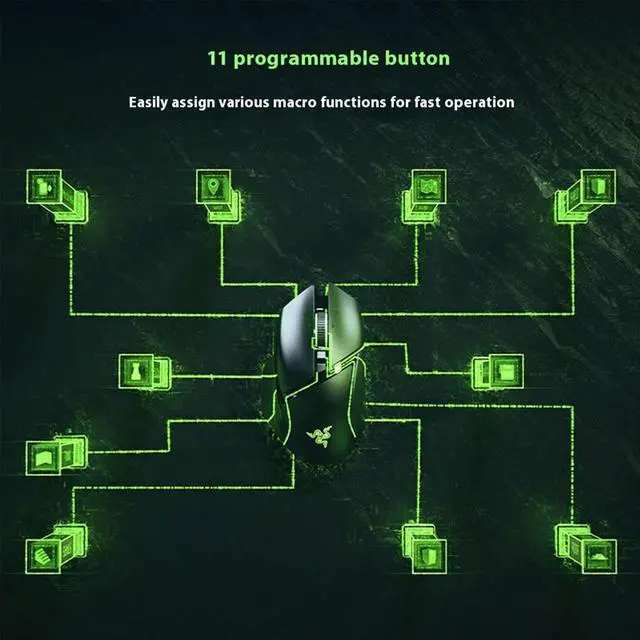 11 programmable button

Easily assign various macro functions for fast operation