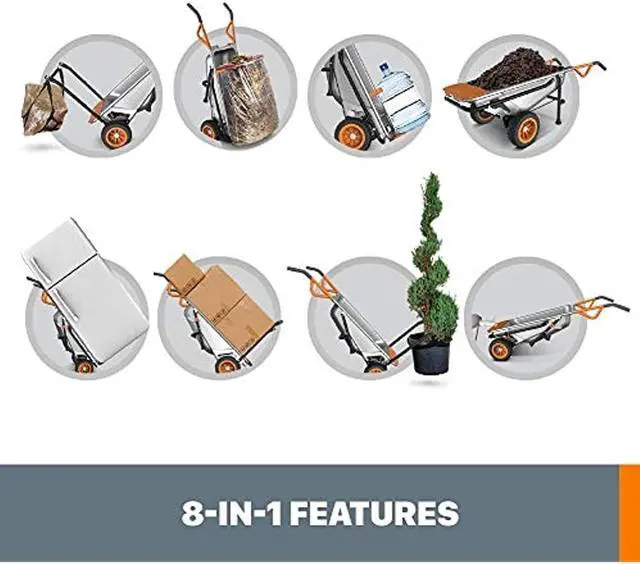 8-IN-1 FEATURES