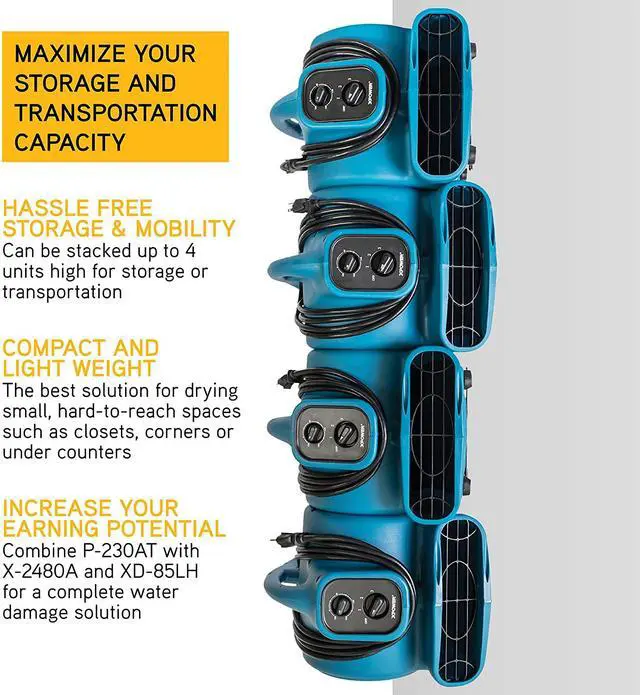 MAXIMIZE YOUR STORAGE AND TRANSPORTATION CAPACITY

HASSLE FREE STORAGE & MOBILITY
Can be stacked up to 4 units high for storage or transportation

COMPACT AND LIGHT WEIGHT
The best solution for drying small, hard-to-reach spaces such as closets, corners or under counters

INCREASE YOUR EARNING POTENTIAL
Combine P-230AT with X-2480A and XD-85LH for a complete water damage solution

XPOWER
XPOWER
XPOWER
XPOWER