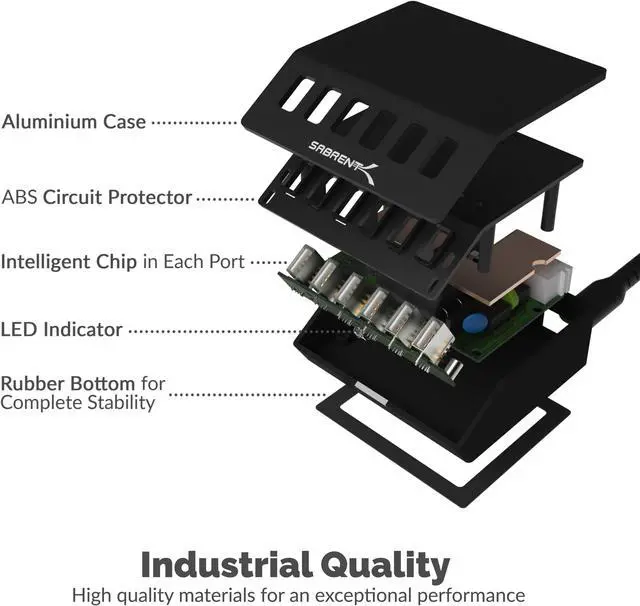 Aluminium Case

SABRENT

ABS Circuit Protector

Intelligent Chip in Each Port

LED Indicator

Rubber Bottom for Complete Stability

Industrial Quality
High quality materials for an exceptional performance