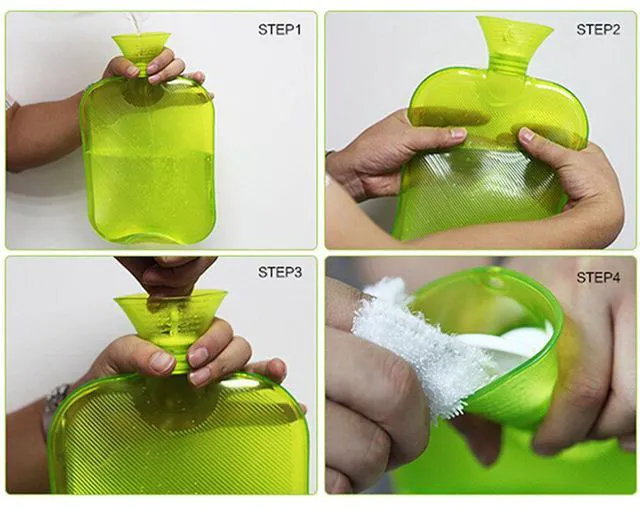 STEP1

STEP2

STEP3

STEP4