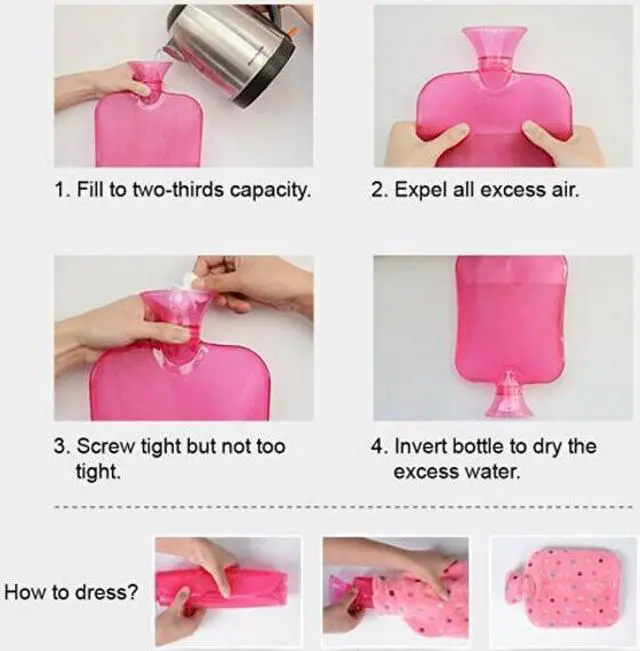 1. Fill to two-thirds capacity.

2. Expel all excess air.

3. Screw tight but not too tight.

4. Invert bottle to dry the excess water.

How to dress?