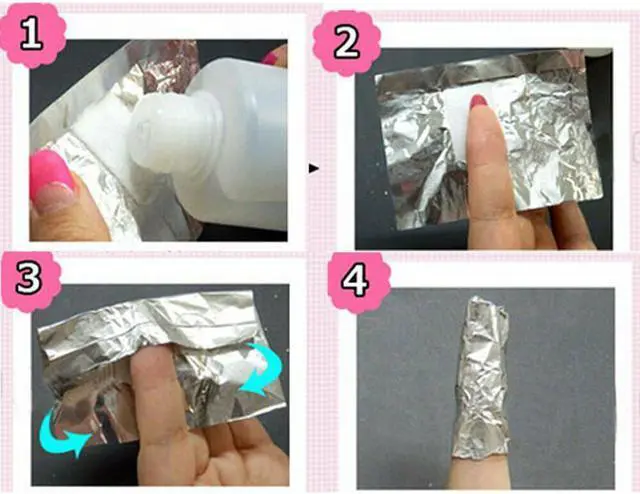 1

2

3

4