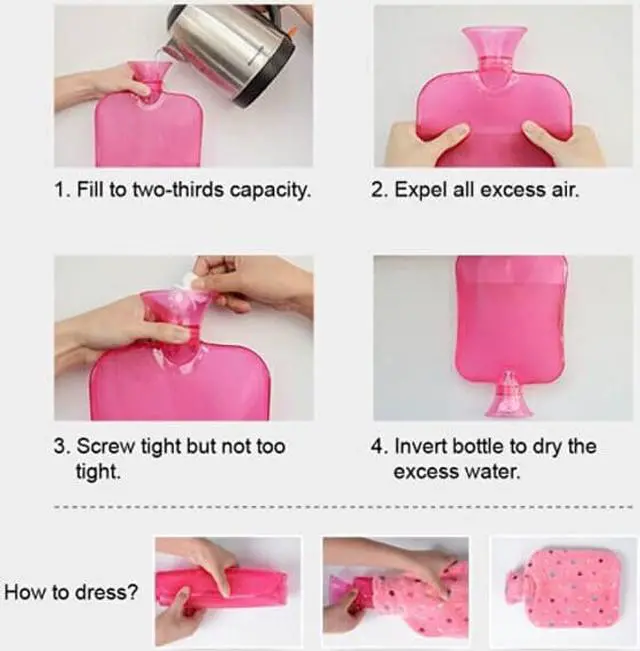 1. Fill to two-thirds capacity.

2. Expel all excess air.

3. Screw tight but not too tight.

4. Invert bottle to dry the excess water.

How to dress?