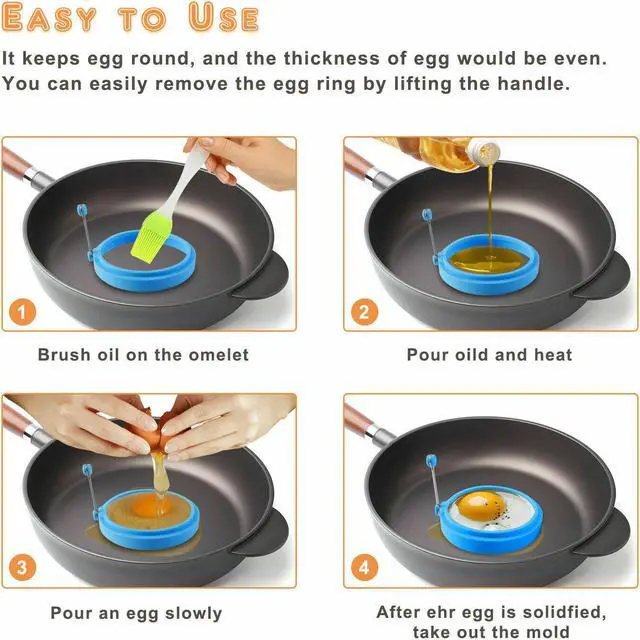 EASY TO USE

It keeps egg round, and the thickness of egg would be even. You can easily remove the egg ring by lifting the handle.

1

Brush oil on the omelet

2

Pour oild and heat

3

Pour an egg slowly

4

After ehr egg is solidfied, take out the mold