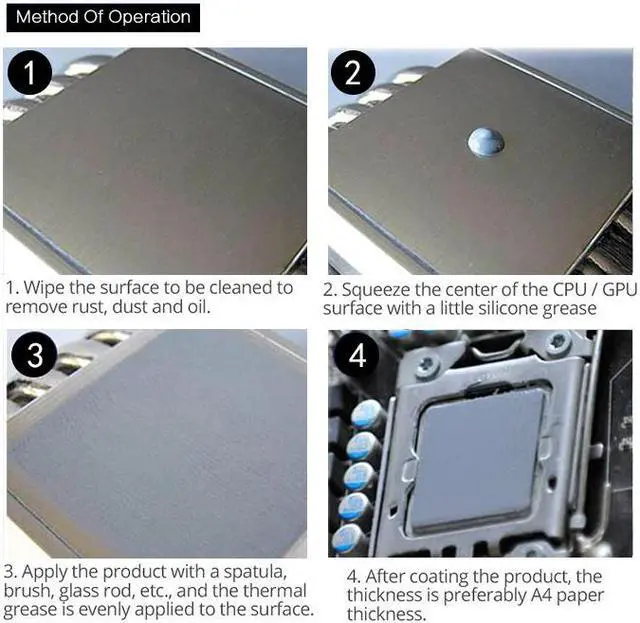 Method Of Operation

1

1. Wipe the surface to be cleaned to remove rust, dust and oil.

2

2. Squeeze the center of the CPU / GPU surface with a little silicone grease

3

3. Apply the product with a spatula, brush, glass rod, etc., and the thermal grease is evenly applied to the surface.

4

4. After coating the product, the thickness is preferably A4 paper thickness.