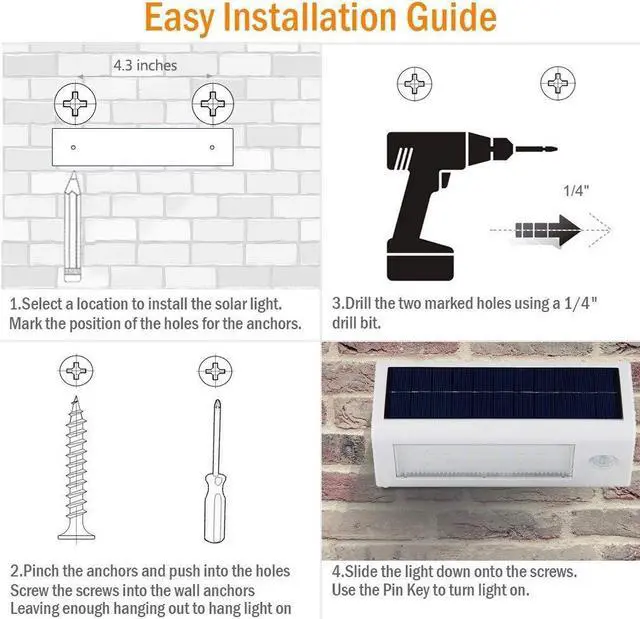 Easy Installation Guide

4.3 inches

1.Select a location to install the solar light. Mark the position of the holes for the anchors.

1/4"

3.Drill the two marked holes using a 1/4" drill bit.

2.Pinch the anchors and push into the holes
Screw the screws into the wall anchors
Leaving enough hanging out to hang light on

4.Slide the light down onto the screws.
Use the Pin Key to turn light on.