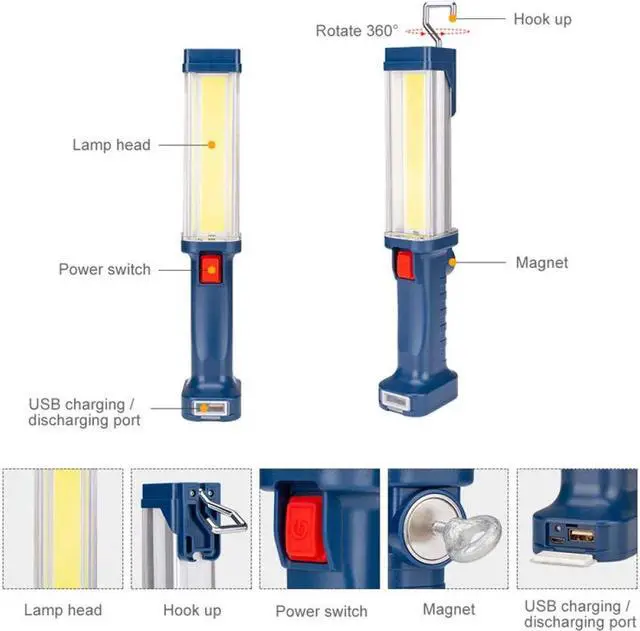 Rotate 360°
Hook up
Lamp head
Power switch
Magnet
USB charging / discharging port

Lamp head
Hook up
Power switch
Magnet
USB charging / discharging port