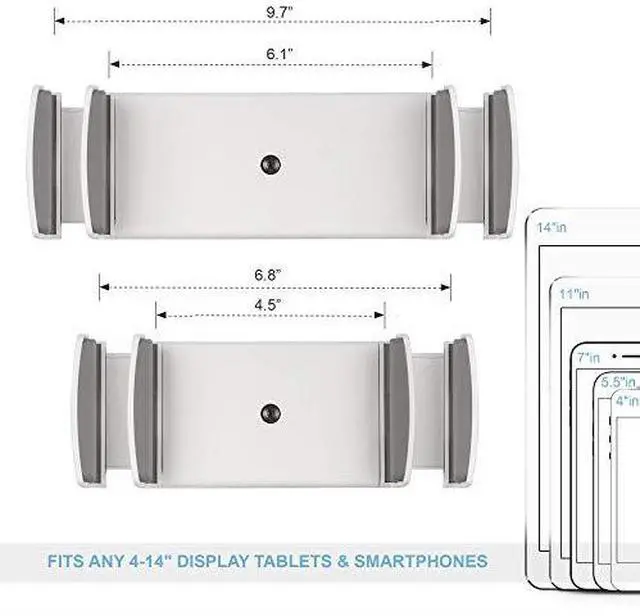 9.7"

6.1"

6.8"

4.5"

14"in

11"in

7"in

5.5"in

4"in

FITS ANY 4-14" DISPLAY TABLETS & SMARTPHONES