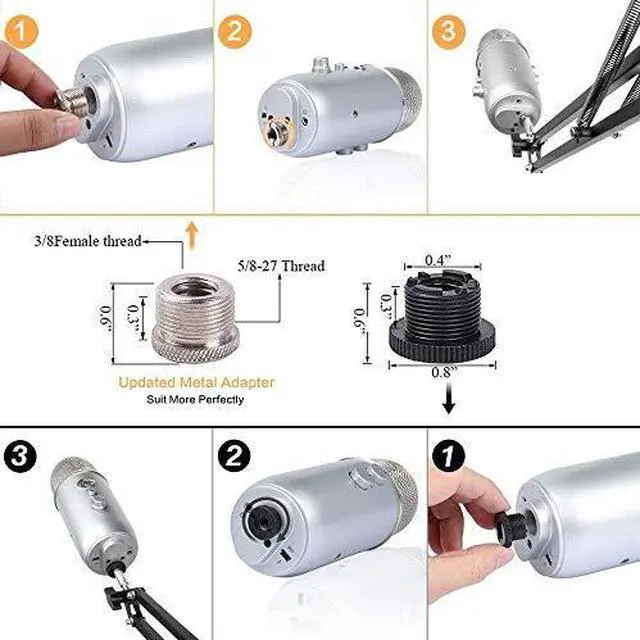 1

2

3

3/8Female thread

5/8-27 Thread

0.6"

0.3"

Updated Metal Adapter
Suit More Perfectly

0.4"

0.6"

0.3"

0.8"

3

2

1