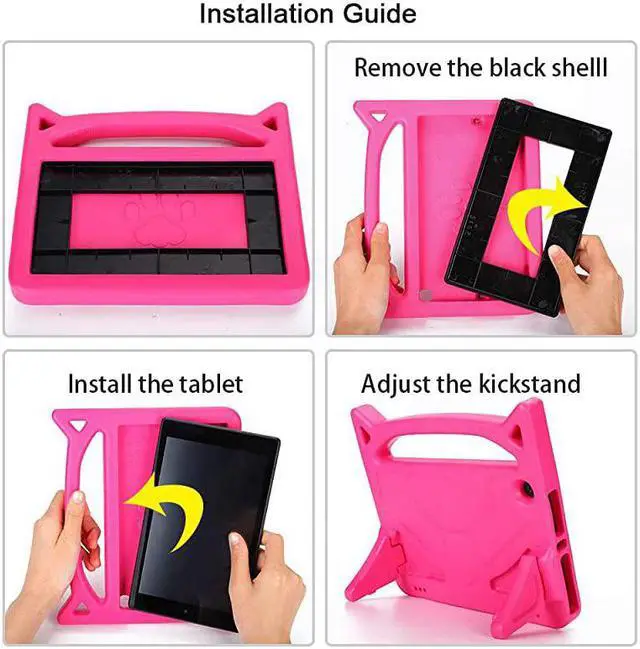 Installation Guide

Remove the black shelll

Install the tablet

Adjust the kickstand