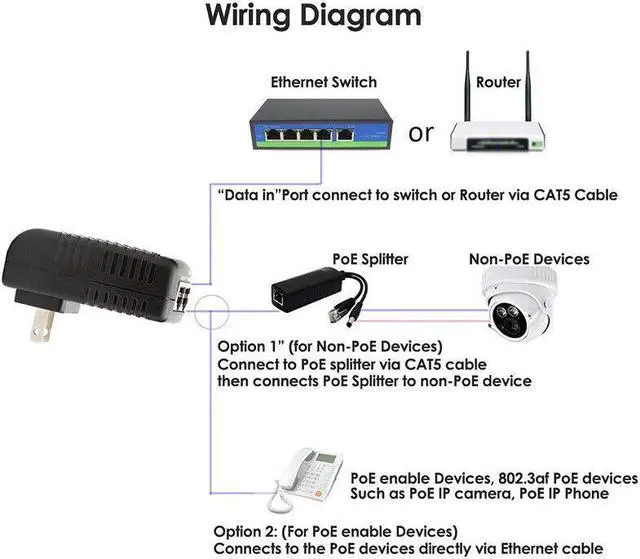 Wiring Diagram

Ethernet Switch

or

Router

"Data in"Port connect to switch or Router via CAT5 Cable

PoE Splitter

Non-PoE Devices

Option 1" (for Non-PoE Devices)
Connect to PoE splitter via CAT5 cable
then connects PoE Splitter to non-PoE device

PoE enable Devices, 802.3af PoE devices
Such as PoE IP camera, PoE IP Phone

Option 2: (For PoE enable Devices)
Connects to the PoE devices directly via Ethernet cable