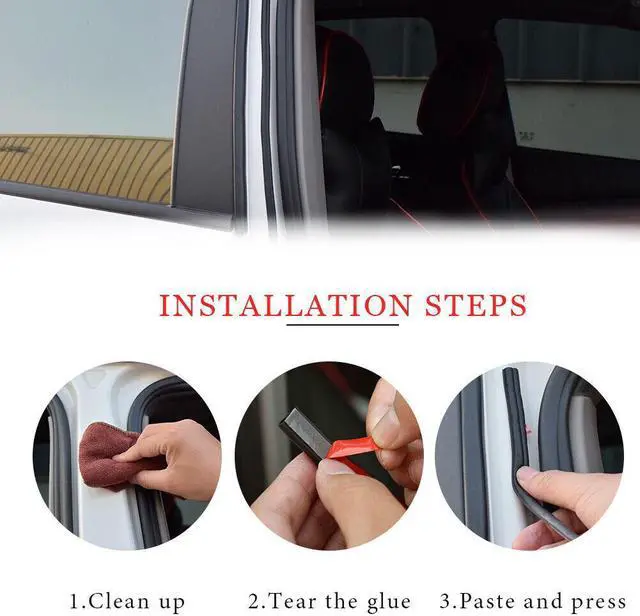 INSTALLATION STEPS

1.Clean up

2.Tear the glue

3.Paste and press