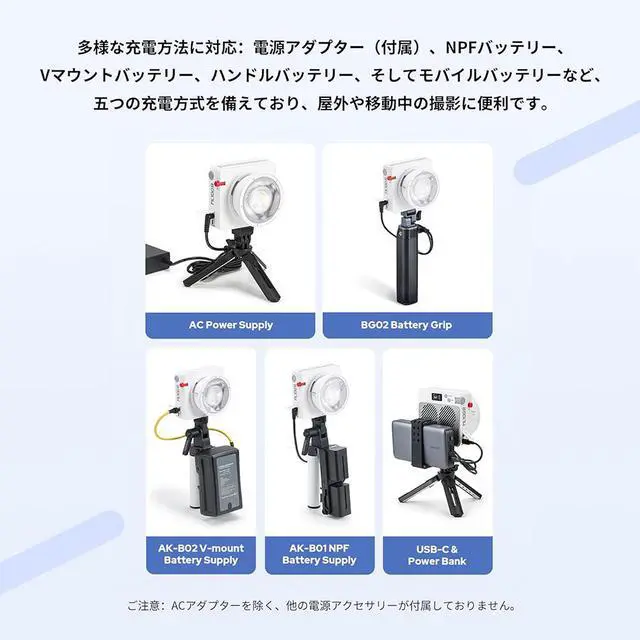 多様な充電方法に対応：電源アダプター（付属）、NPFバッテリー、Vマウントバッテリー、ハンドルバッテリー、そしてモバイルバッテリーなど、五つの充電方式を備えており、屋外や移動中の撮影に便利です。

AC Power Supply

BG02 Battery Grip

AK-B02 V-mount Battery Supply

AK-B01 NPF Battery Supply

USB-C & Power Bank

ご注意：ACアダプターを除く、他の電源アクセサリーが付属しておりません。