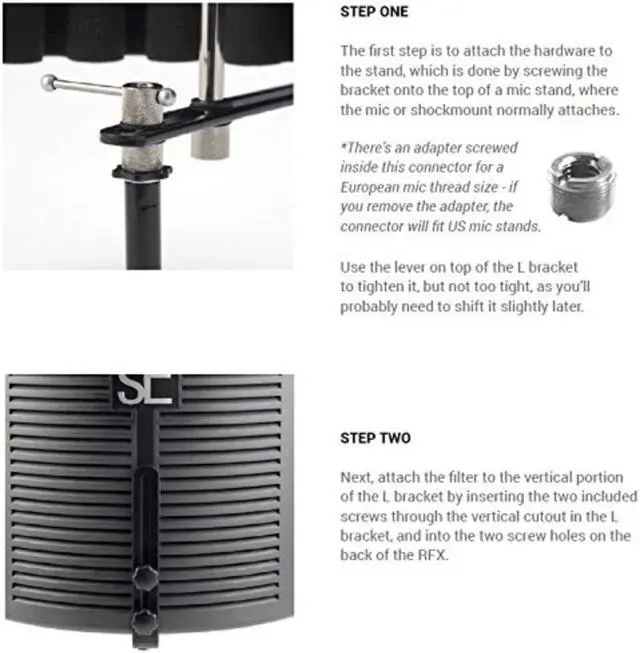 STEP ONE

The first step is to attach the hardware to the stand, which is done by screwing the bracket onto the top of a mic stand, where the mic or shockmount normally attaches.

*There's an adapter screwed inside this connector for a European mic thread size - if you remove the adapter, the connector will fit US mic stands.

Use the lever on top of the L bracket to tighten it, but not too tight, as you'll probably need to shift it slightly later.

SE

STEP TWO

Next, attach the filter to the vertical portion of the L bracket by inserting the two included screws through the vertical cutout in the L bracket, and into the two screw holes on the back of the RFX.