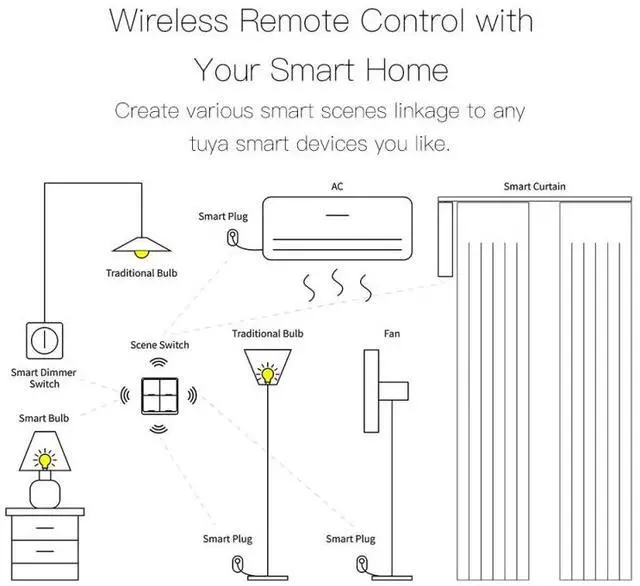 Wireless Remote Control with Your Smart Home

Create various smart scenes linkage to any tuya smart devices you like.

AC

Smart Curtain

Smart Plug

Traditional Bulb

Scene Switch

Traditional Bulb

Fan

Smart Dimmer Switch

Smart Bulb

Smart Plug

Smart Plug