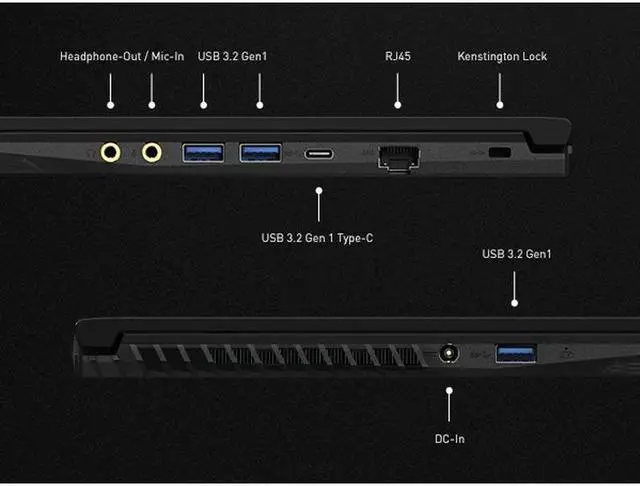 Headphone-Out / Mic-In
USB 3.2 Gen1
RJ45
Kenstington Lock

USB 3.2 Gen 1 Type-C

USB 3.2 Gen1

DC-In