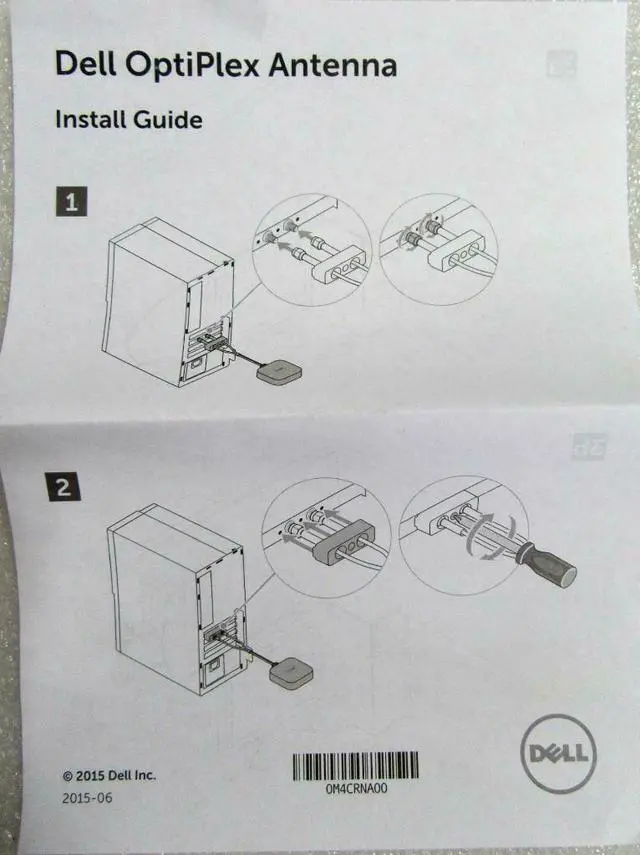 Dell OptiPlex Antenna

Install Guide

1

2

© 2015 Dell Inc.
2015-06

0M4CRNA00

DELL