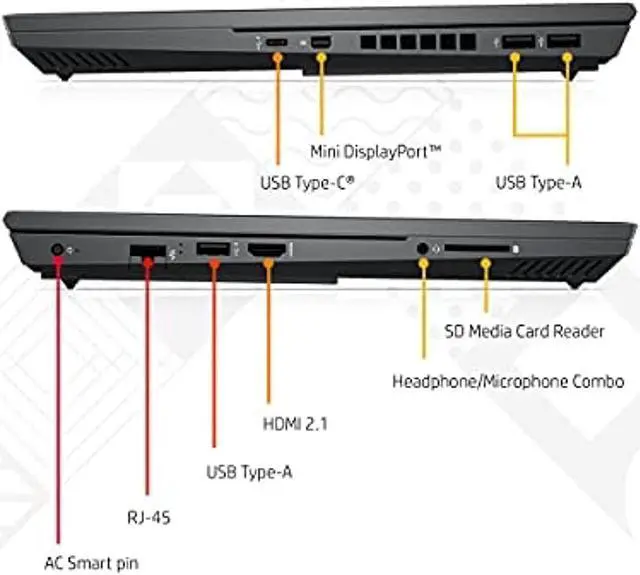 Mini DisplayPort™

USB Type-C®

USB Type-A

SD Media Card Reader

Headphone/Microphone Combo

HDMI 2.1

USB Type-A

RJ-45

AC Smart pin